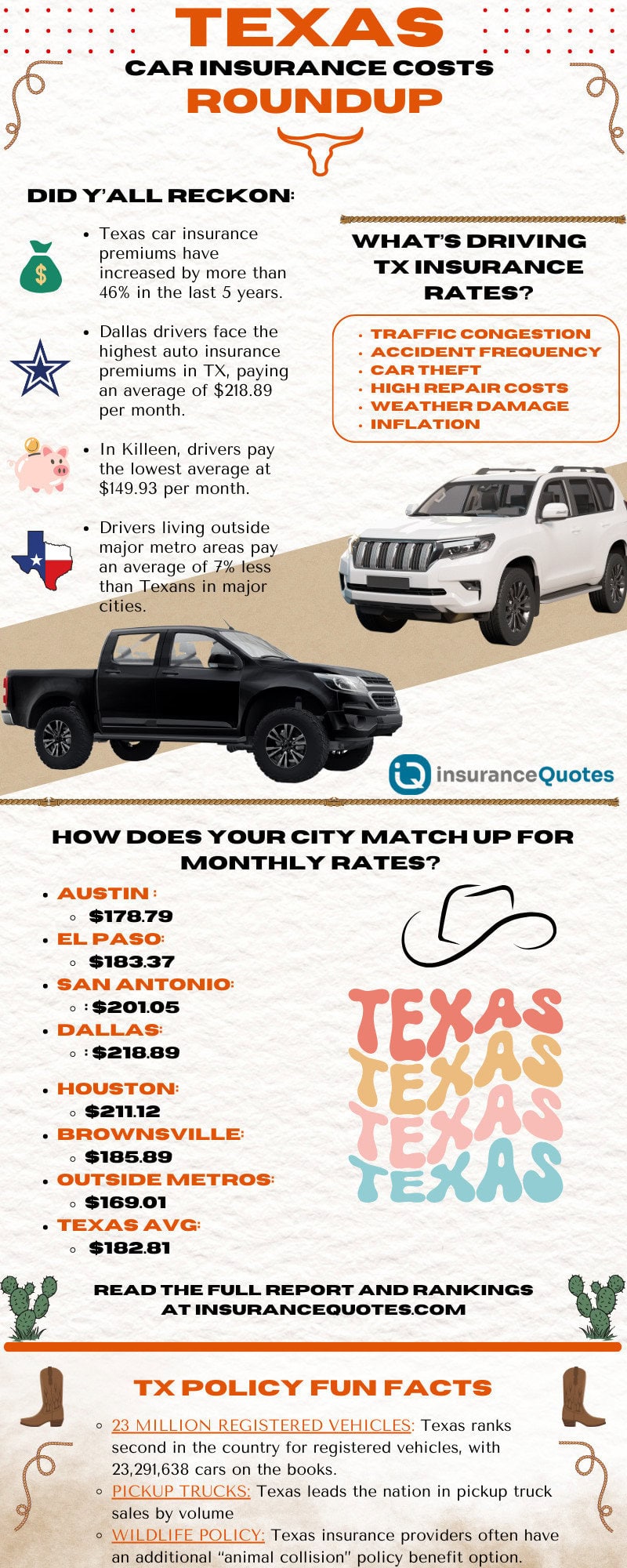 TEXAS
CAR INSURANCE COSTS
ROUNDUP

DID Y'ALL RECKON:

- Texas car insurance premiums have increased by more than 46% in the last 5 years.
- Dallas drivers face the highest auto insurance premiums in TX, paying an average of $218.89 per month.
- In Killeen, drivers pay the lowest average at $149.93 per month.
- Drivers living outside major metro areas pay an average of 7% less than Texans in major cities.

WHAT'S DRIVING TX INSURANCE RATES?

- TRAFFIC CONGESTION
- ACCIDENT FREQUENCY
- CAR THEFT
- HIGH REPAIR COSTS
- WEATHER DAMAGE
- INFLATION

insuranceQuotes

HOW DOES YOUR CITY MATCH UP FOR MONTHLY RATES?

- AUSTIN :
  - $178.79
- EL PASO:
  - $183.37
- SAN ANTONIO:
  - : $201.05
- DALLAS:
  - : $218.89
- HOUSTON:
  - $211.12
- BROWNSVILLE:
  - $185.89
- OUTSIDE METROS:
  - $169.01
- TEXAS AVG:
  - $182.81

TEXAS
TEXAS
TEXAS
TEXAS

READ THE FULL REPORT AND RANKINGS AT INSURANCEQUOTES.COM

TX POLICY FUN FACTS

- 23 MILLION REGISTERED VEHICLES: Texas ranks second in the country for registered vehicles, with 23,291,638 cars on the books.
- PICKUP TRUCKS: Texas leads the nation in pickup truck sales by volume
- WILDLIFE POLICY: Texas insurance providers often have an additional "animal collision" policy benefit option.